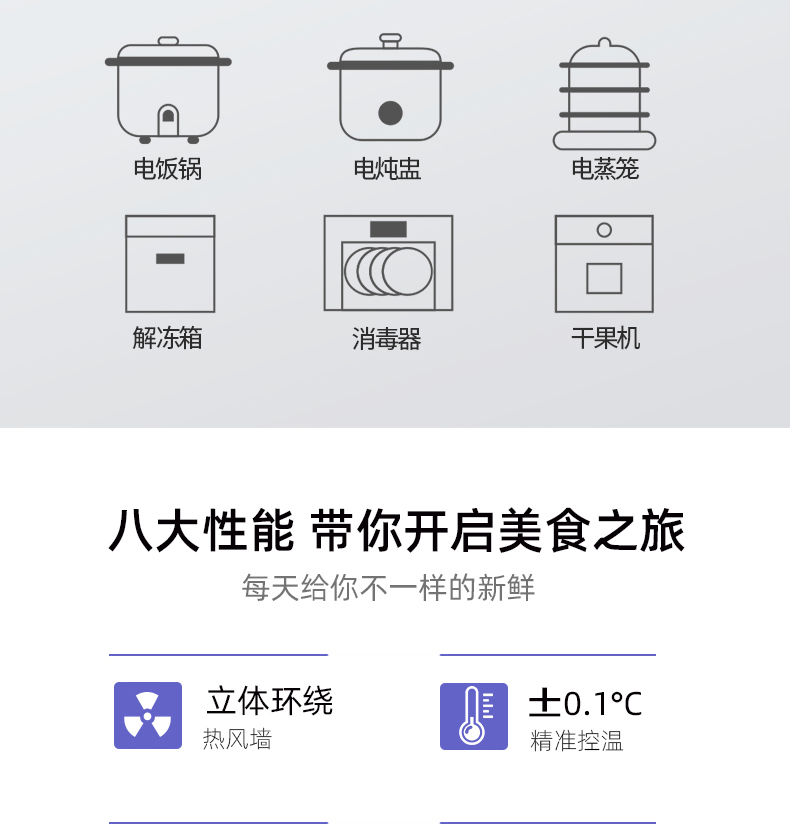 电饭锅

电炖盅

电蒸笼

解冻箱

消毒器

干果机

八大性能 带你开启美食之旅

每天给你不一样的新鲜

立体环绕

热风墙

±0.1°C

精准控温