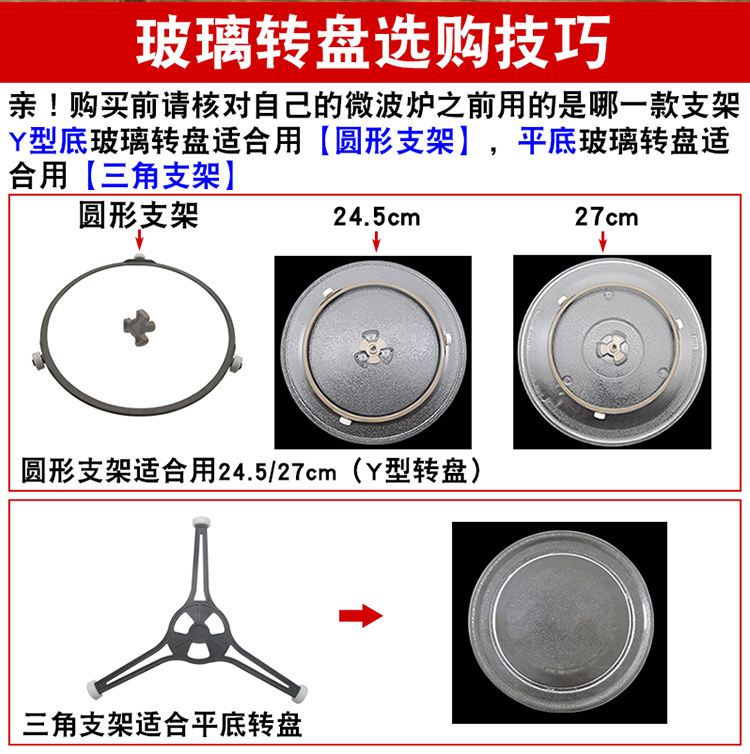 玻璃转盘选购技巧

亲！购买前请核对自己的微波炉之前用的是哪一款支架 Y型底玻璃转盘适合用【圆形支架】，平底玻璃转盘适合用【三角支架】

圆形支架

24.5cm

27cm

圆形支架适合用24.5/27cm（Y型转盘）

三角支架适合平底转盘