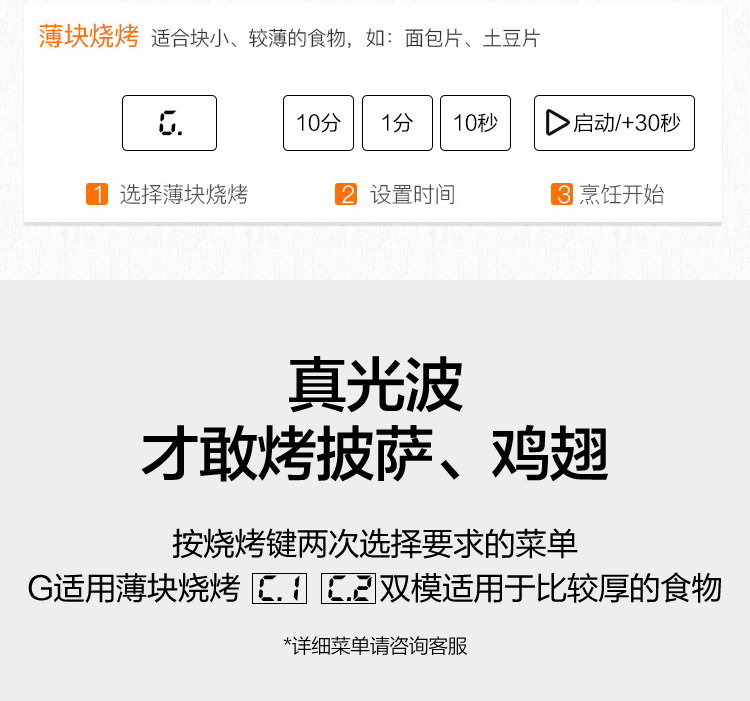 薄块烧烤 适合块小、较薄的食物，如：面包片、土豆片

G.

10分 1分 10秒 启动/+30秒

1 选择薄块烧烤 2 设置时间 3 烹饪开始

真光波
才敢烤披萨、鸡翅

按烧烤键两次选择要求的菜单
G适用薄块烧烤 C.1 C.2 双模适用于比较厚的食物

*详细菜单请咨询客服