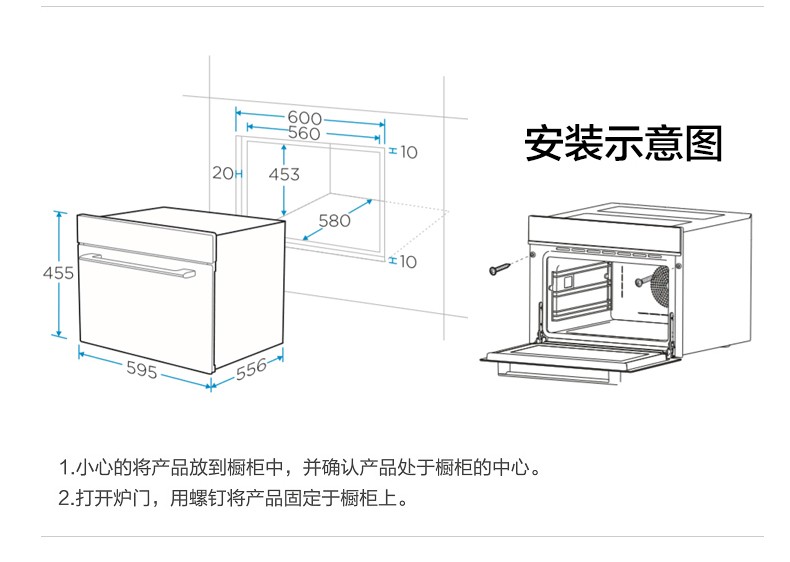 600
560
10
20
453
580
10
455
595
556

安装示意图

1.小心的将产品放到橱柜中，并确认产品处于橱柜的中心。
2.打开炉门，用螺钉将产品固定于橱柜上。